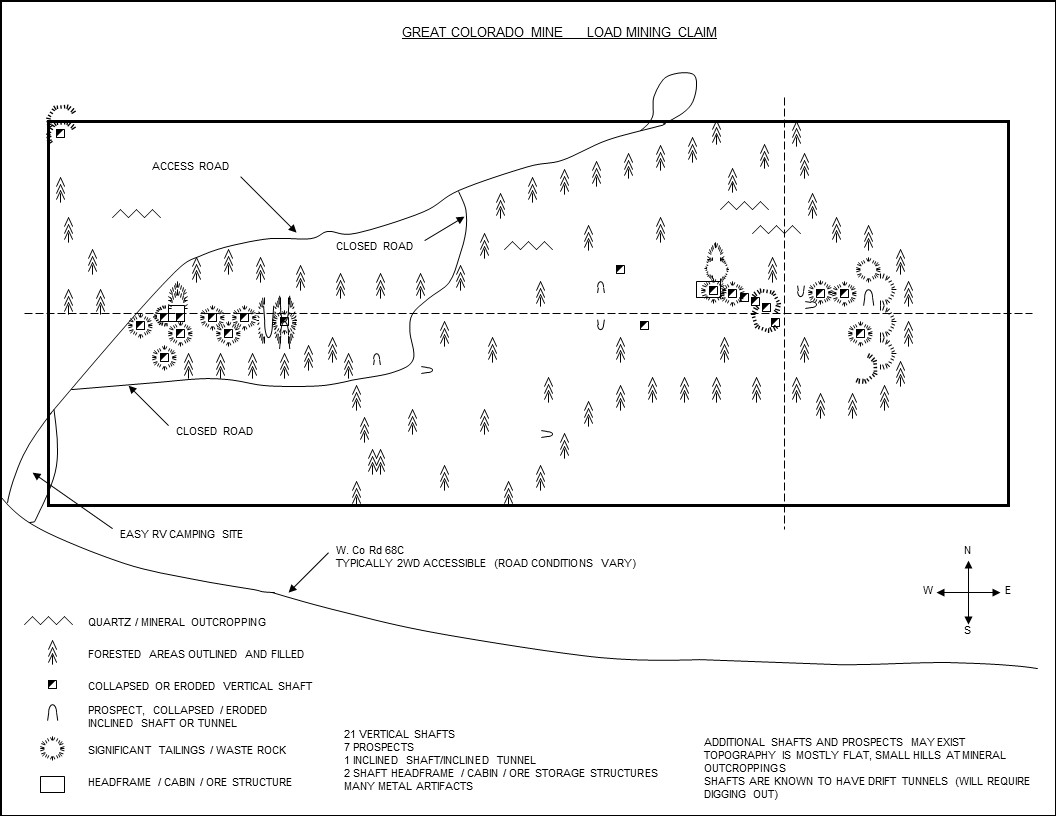 GREAT COLORADO MINE LOAD MINING CLAIM

ACCESS ROAD

CLOSED ROAD

CLOSED ROAD

EASY RV CAMPING SITE

W. Co Rd 68C
TYPICALLY 2WD ACCESSIBLE (ROAD CONDITIONS VARY)

N
W
E
S

QUARTZ / MINERAL OUTCROPPING

FORESTED AREAS OUTLINED AND FILLED

COLLAPSED OR ERODED VERTICAL SHAFT

PROSPECT, COLLAPSED / ERODED INCLINED SHAFT OR TUNNEL

SIGNIFICANT TAILINGS / WASTE ROCK

HEADFRAME / CABIN / ORE STRUCTURE

21 VERTICAL SHAFTS
7 PROSPECTS
1 INCLINED SHAFT/INCLINED TUNNEL
2 SHAFT HEADFRAME / CABIN / ORE STORAGE STRUCTURES
MANY METAL ARTIFACTS

ADDITIONAL SHAFTS AND PROSPECTS MAY EXIST
TOPOGRAPHY IS MOSTLY FLAT, SMALL HILLS AT MINERAL OUTCROPPINGS
SHAFTS ARE KNOWN TO HAVE DRIFT TUNNELS (WILL REQUIRE DIGGING OUT)